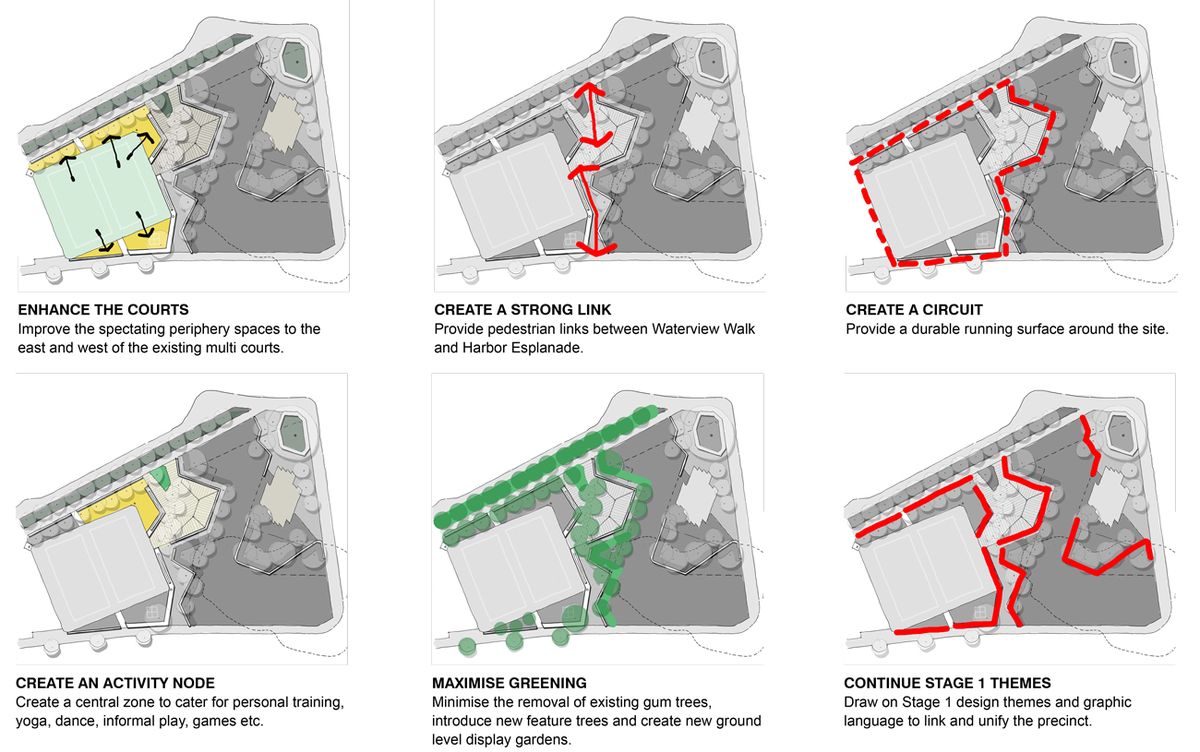 ENHANCE THE COURTS
Improve the spectating periphery spaces to the east and west of the existing multi courts.

CREATE A STRONG LINK
Provide pedestrian links between Waterview Walk and Harbor Esplanade.

CREATE A CIRCUIT
Provide a durable running surface around the site.

CREATE AN ACTIVITY NODE
Create a central zone to cater for personal training, yoga, dance, informal play, games etc.

MAXIMISE GREENING
Minimise the removal of existing gum trees, introduce new feature trees and create new ground level display gardens.

CONTINUE STAGE 1 THEMES
Draw on Stage 1 design themes and graphic language to link and unify the precinct.